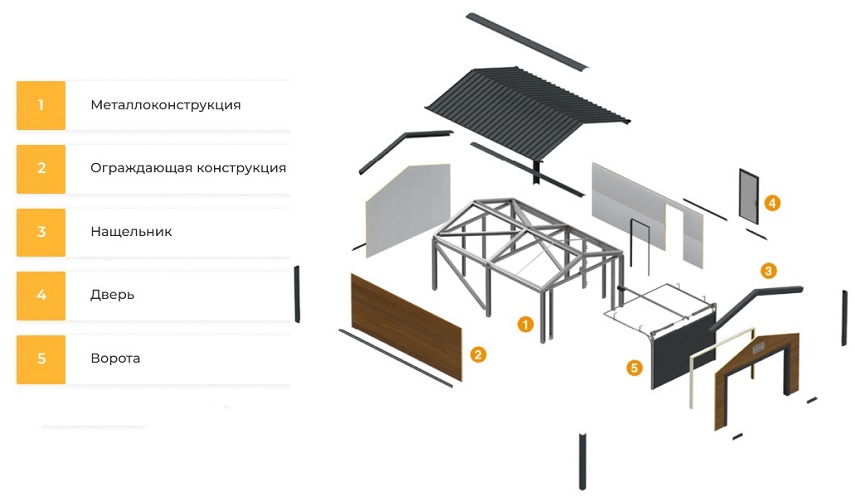 1 Металлоконструкция

2 Ограждающая конструкция

3 Нащельник

4 Дверь

5 Ворота

4

3

1

2

5